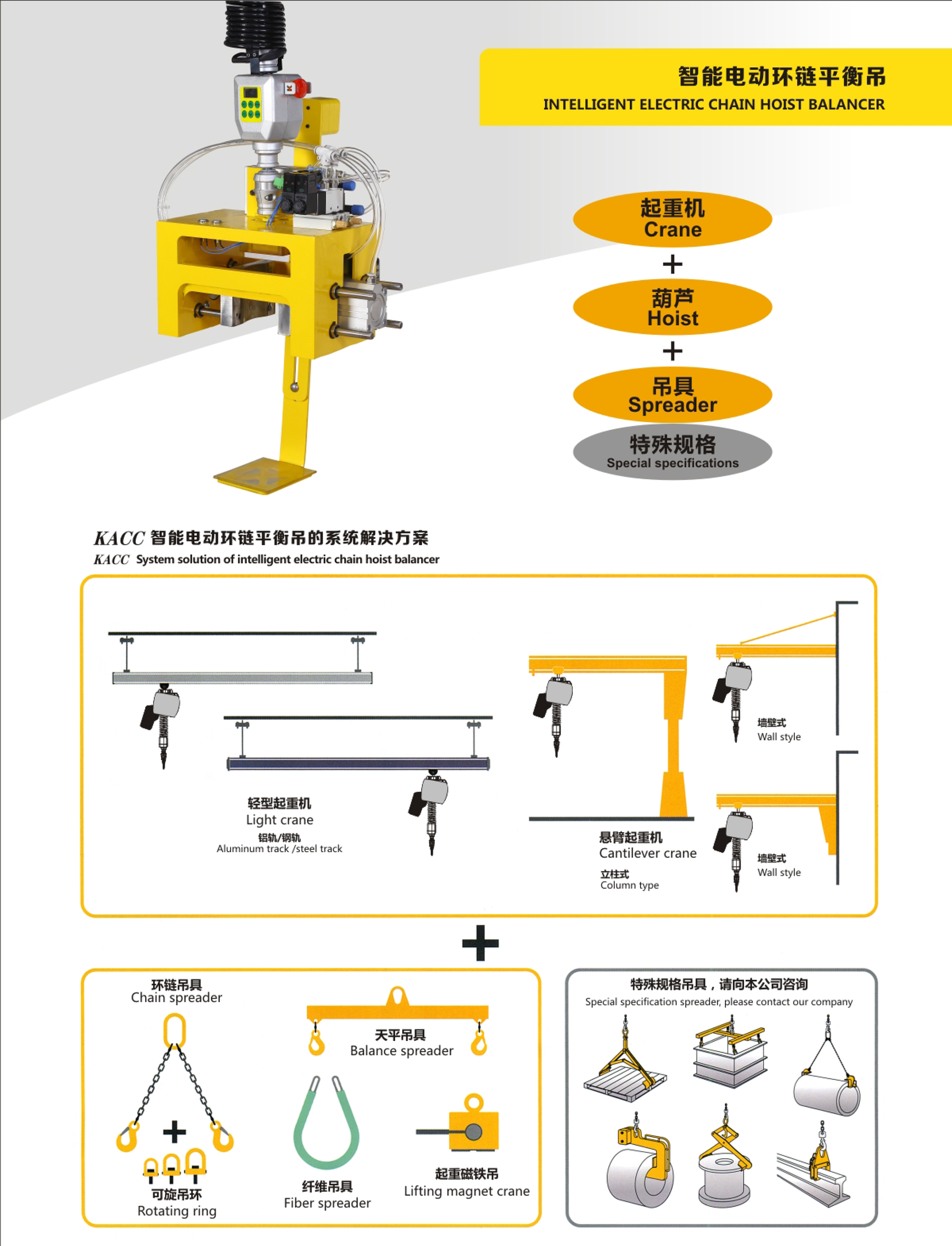 智能电动环链平衡吊
INTELLIGENT ELECTRIC CHAIN HOIST BALANCER

起重机
Crane
+
葫芦
Hoist
+
吊具
Spreader
特殊规格
Special specifications

KACC 智能电动环链平衡吊的系统解决方案
KACC System solution of intelligent electric chain hoist balancer

轻型起重机
Light crane
铝轨/钢轨
Aluminum track /steel track

悬臂起重机
Cantilever crane
立柱式
Column type

墙壁式
Wall style

墙壁式
Wall style

+

环链吊具
Chain spreader
+
可旋吊环
Rotating ring

天平吊具
Balance spreader

纤维吊具
Fiber spreader

起重磁铁吊
Lifting magnet crane

特殊规格吊具，请向本公司咨询
Special specification spreader, please contact our company